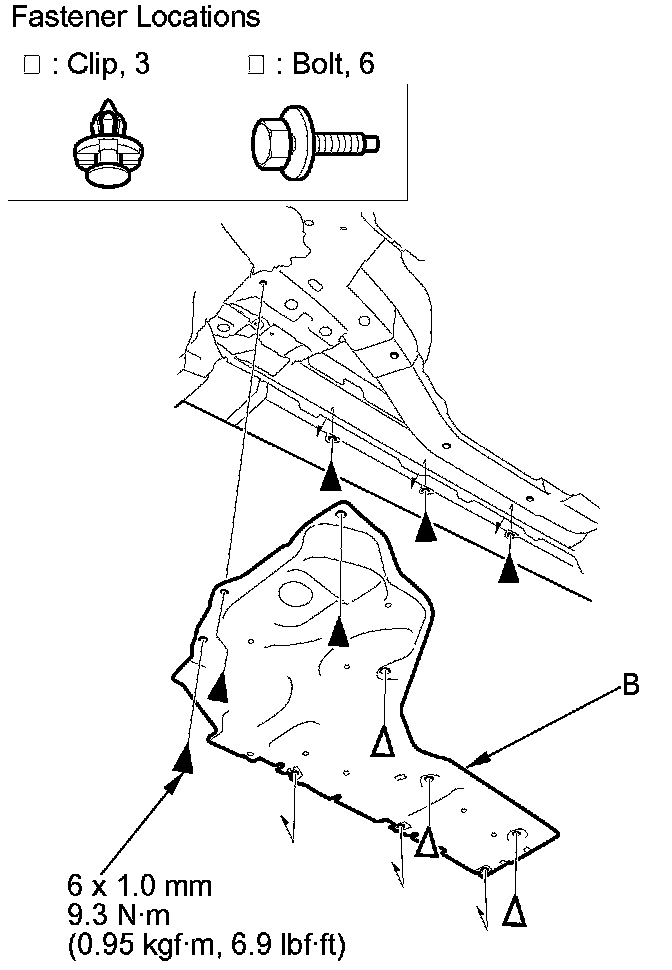 Fastener Locations

□ : Clip, 3

□ : Bolt, 6

B

6 x 1.0 mm
9.3 N·m
(0.95 kgf·m, 6.9 lbf·ft)