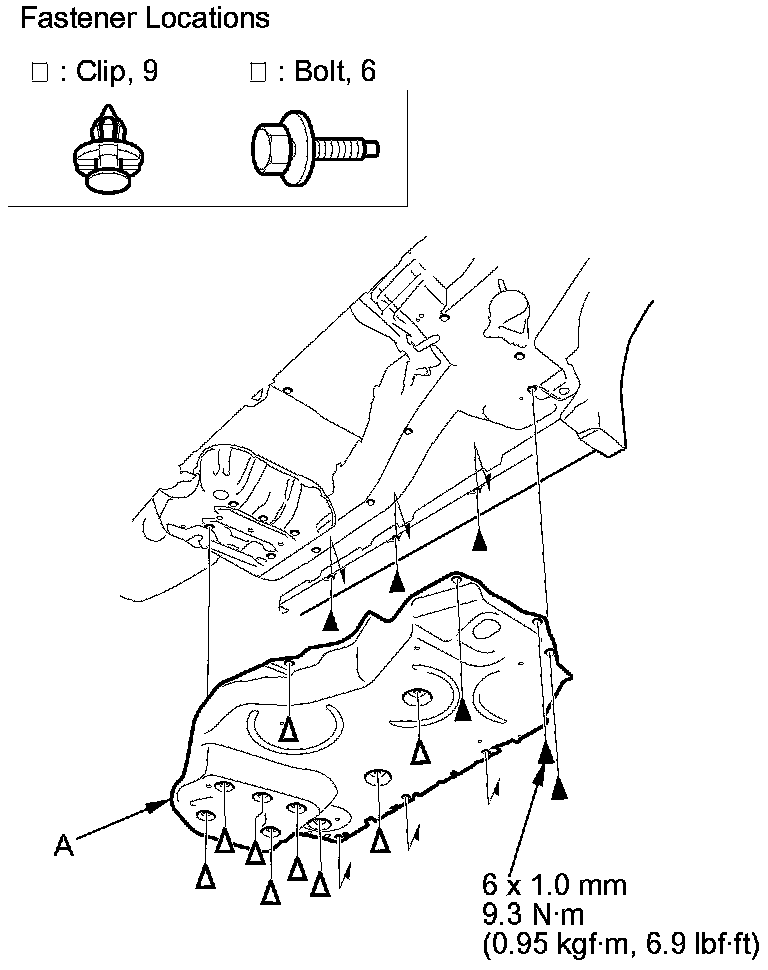 Fastener Locations

□ : Clip, 9

□ : Bolt, 6

A

6 x 1.0 mm
9.3 N·m
(0.95 kgf·m, 6.9 lbf·ft)