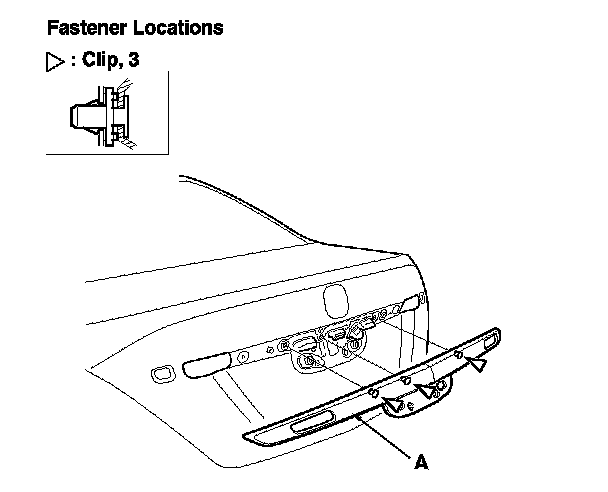 Fastener Locations

▷ : Clip, 3

A