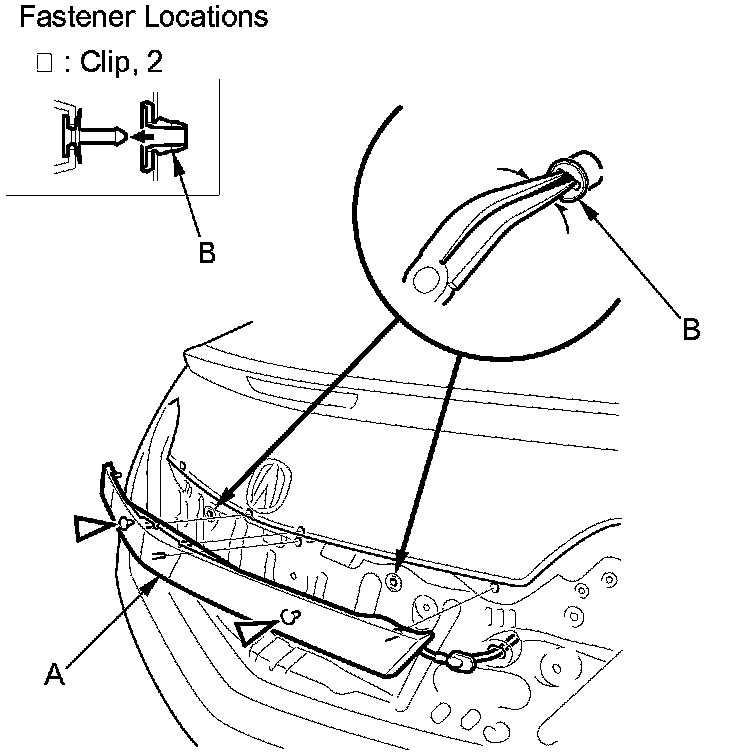 Fastener Locations

□ : Clip, 2

B

B

A