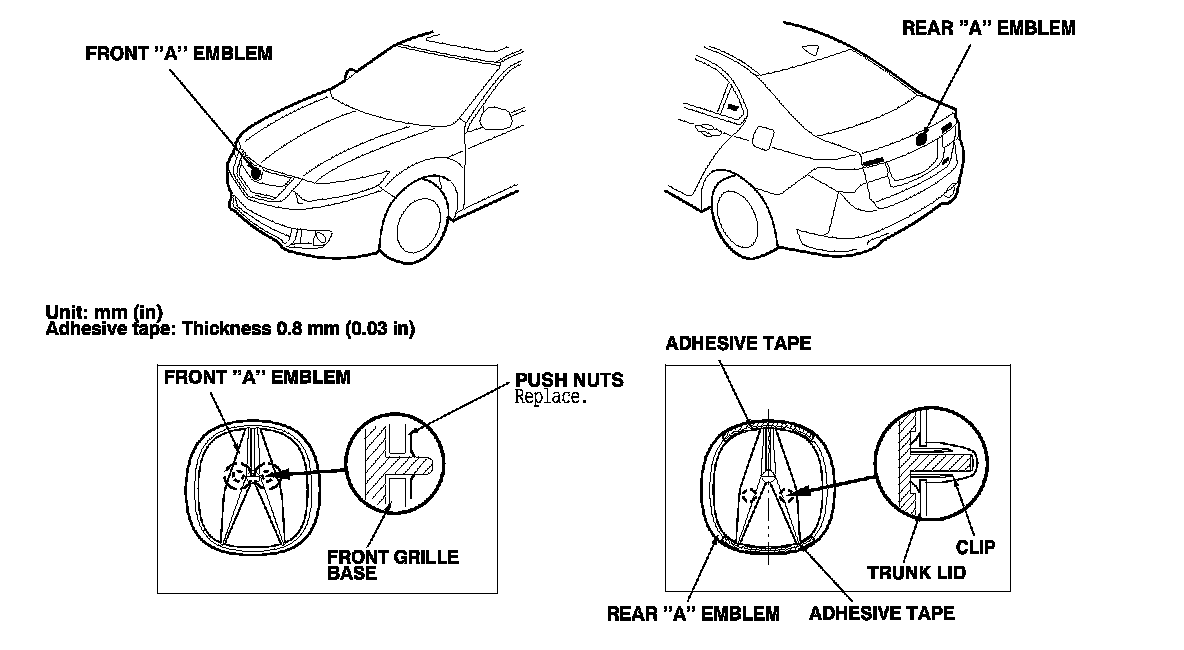 FRONT "A" EMBLEM

REAR "A" EMBLEM

Unit: mm (in)
Adhesive tape: Thickness 0.8 mm (0.03 in)

FRONT "A" EMBLEM

PUSH NUTS
Replace.

FRONT GRILLE BASE

ADHESIVE TAPE

CLIP

TRUNK LID

REAR "A" EMBLEM

ADHESIVE TAPE