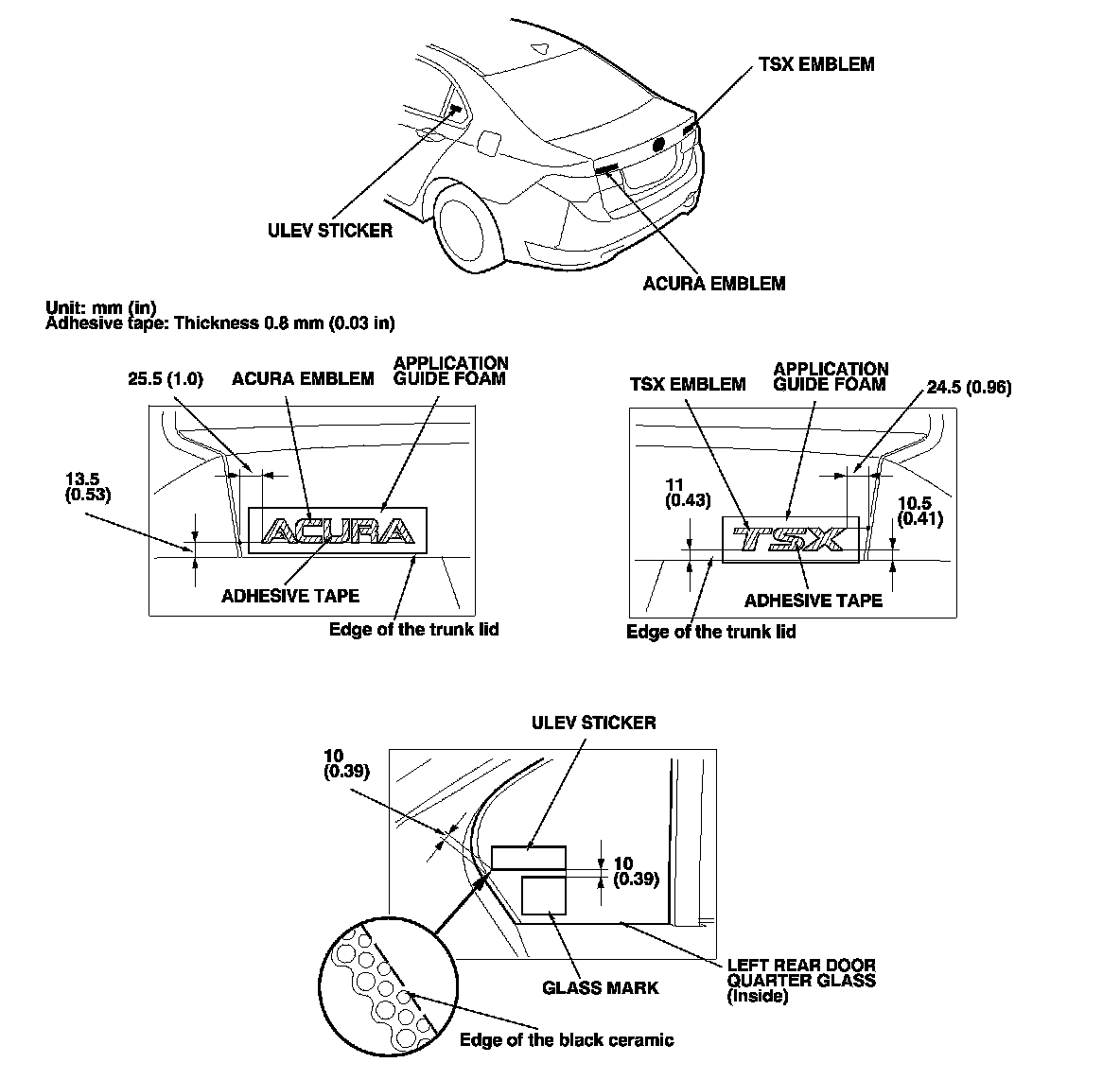 TSX EMBLEM

ULEV STICKER

ACURA EMBLEM

Unit: mm (in)
Adhesive tape: Thickness 0.8 mm (0.03 in)

25.5 (1.0)

ACURA EMBLEM

APPLICATION GUIDE FOAM

13.5 (0.53)

ACURA

ADHESIVE TAPE

Edge of the trunk lid

TSX EMBLEM

APPLICATION GUIDE FOAM

24.5 (0.96)

11 (0.43)

10.5 (0.41)

TSX

ADHESIVE TAPE

Edge of the trunk lid

ULEV STICKER

10 (0.39)

10 (0.39)

GLASS MARK

LEFT REAR DOOR QUARTER GLASS (Inside)

Edge of the black ceramic