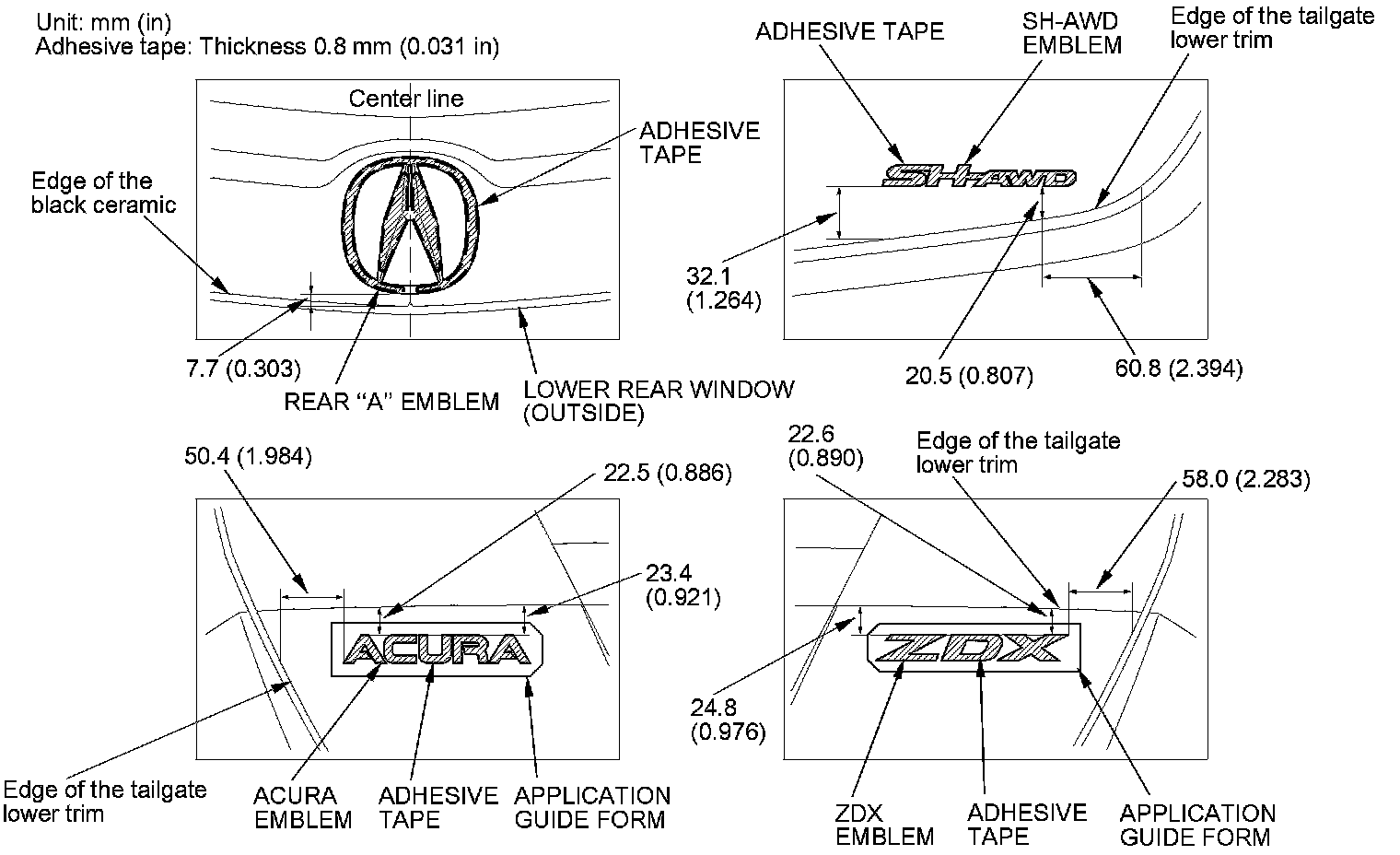 Unit: mm (in)
Adhesive tape: Thickness 0.8 mm (0.031 in)

Center line
ADHESIVE TAPE
Edge of the black ceramic
7.7 (0.303)
REAR “A” EMBLEM
LOWER REAR WINDOW (OUTSIDE)

ADHESIVE TAPE
SH-AWD EMBLEM
Edge of the tailgate lower trim
SH-AWD
32.1 (1.264)
20.5 (0.807)
60.8 (2.394)

50.4 (1.984)
22.5 (0.886)
23.4 (0.921)
ACURA
Edge of the tailgate lower trim
ACURA EMBLEM
ADHESIVE TAPE
APPLICATION GUIDE FORM

22.6 (0.890)
Edge of the tailgate lower trim
58.0 (2.283)
ZDX
24.8 (0.976)
ZDX EMBLEM
ADHESIVE TAPE
APPLICATION GUIDE FORM