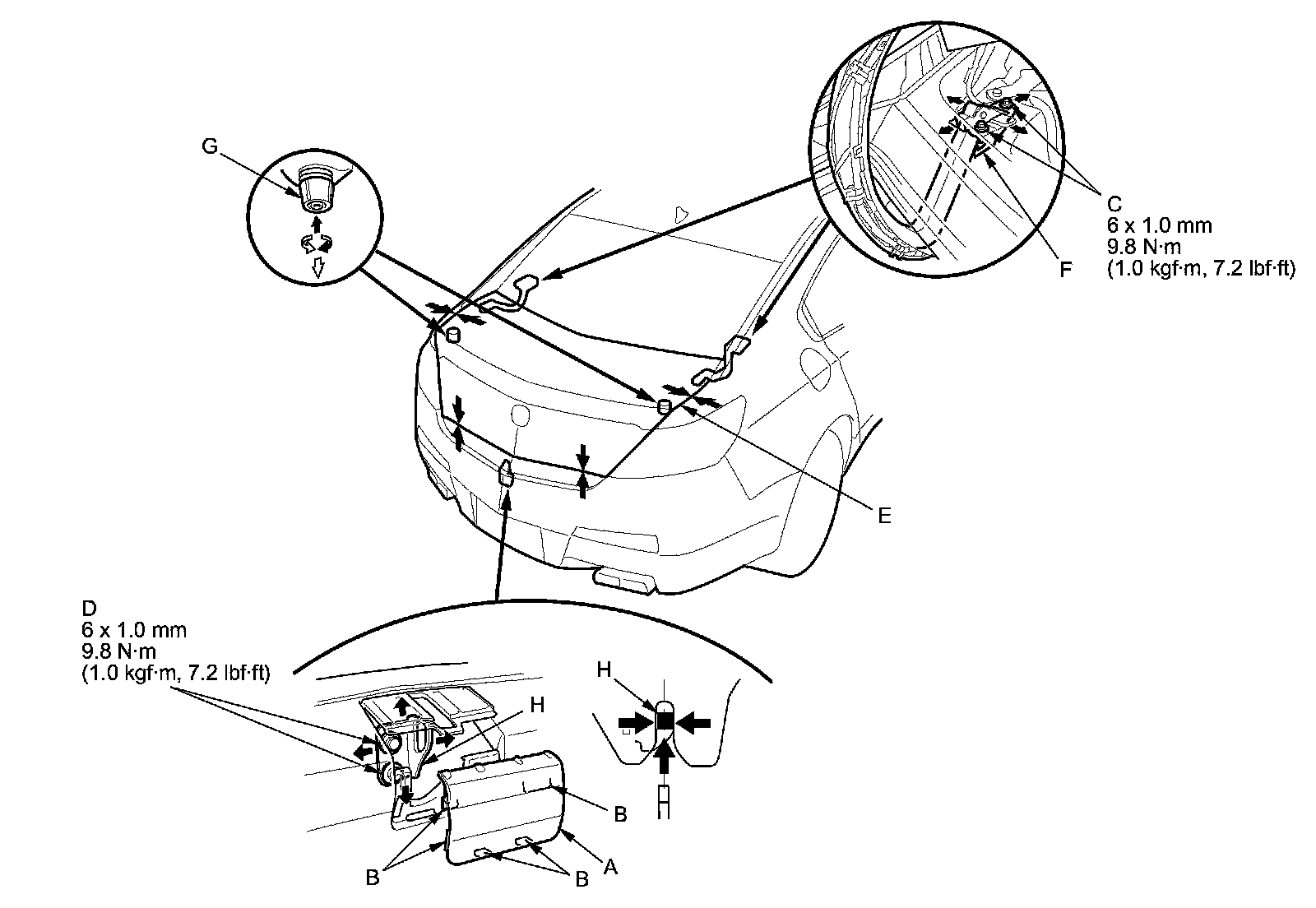 G

C
6 x 1.0 mm
9.8 N·m
(1.0 kgf·m, 7.2 lbf·ft)

F

E

D
6 x 1.0 mm
9.8 N·m
(1.0 kgf·m, 7.2 lbf·ft)

H

H

B

B

B

A