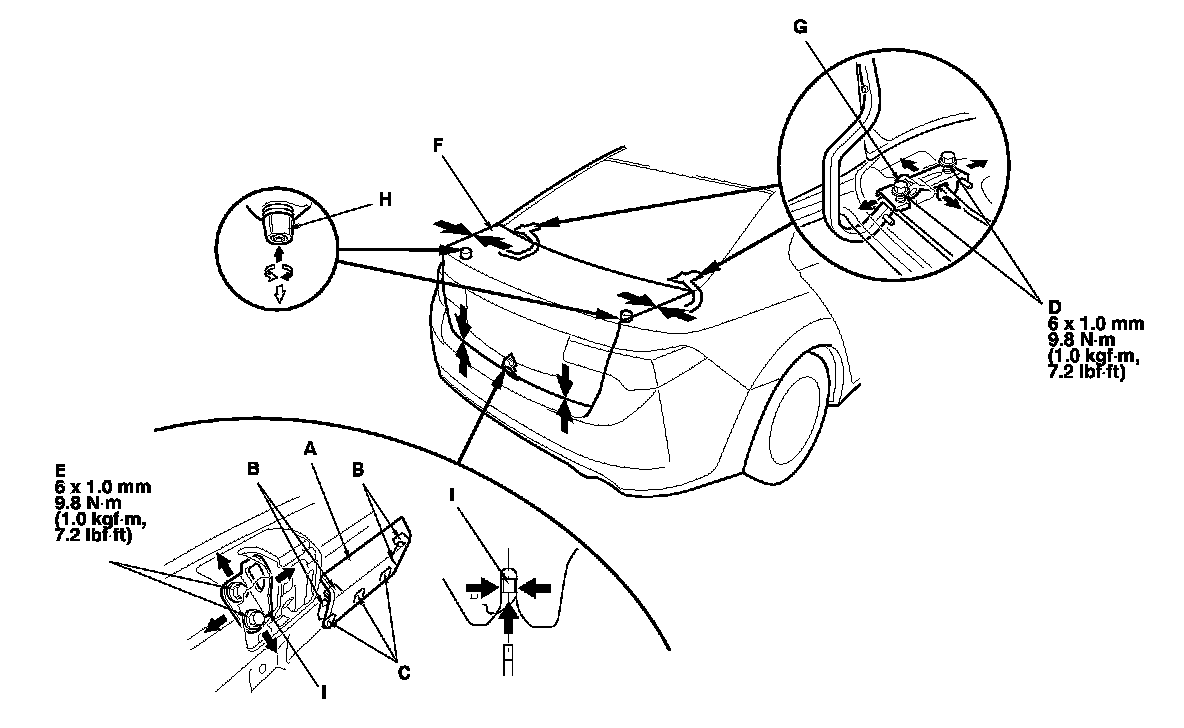 G

F

H

D
6 x 1.0 mm
9.8 N·m
(1.0 kgf·m,
7.2 lbf·ft)

E
6 x 1.0 mm
9.8 N·m
(1.0 kgf·m,
7.2 lbf·ft)

B

A

B

I

I

C