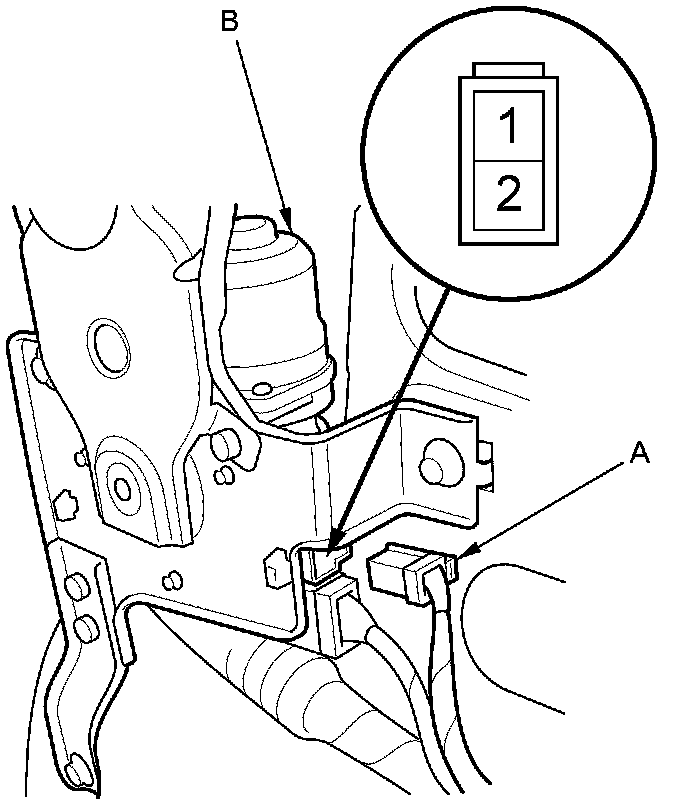 B
1
2
A