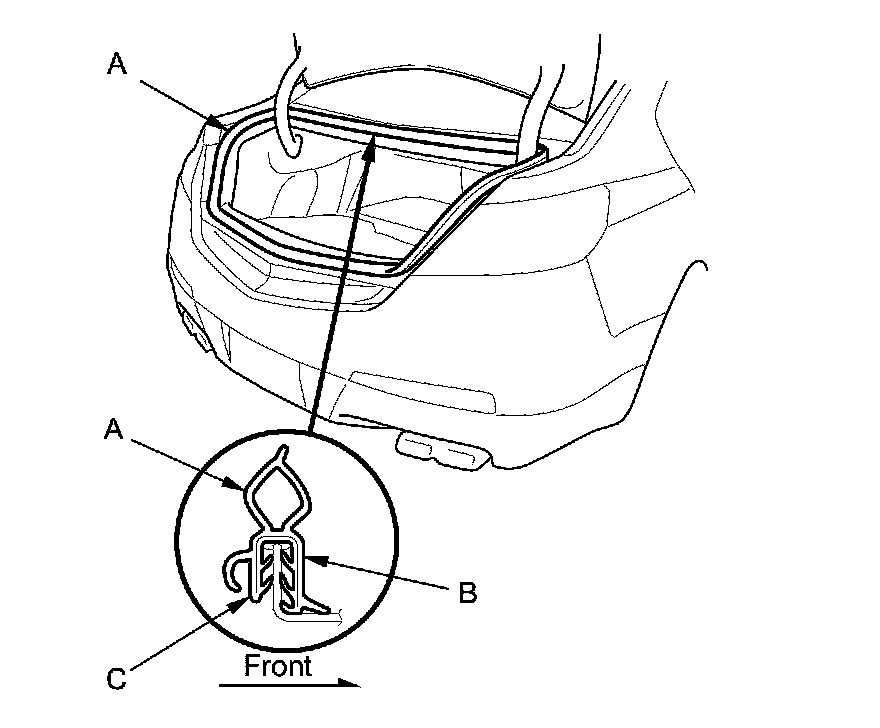 A

A

B

C

Front