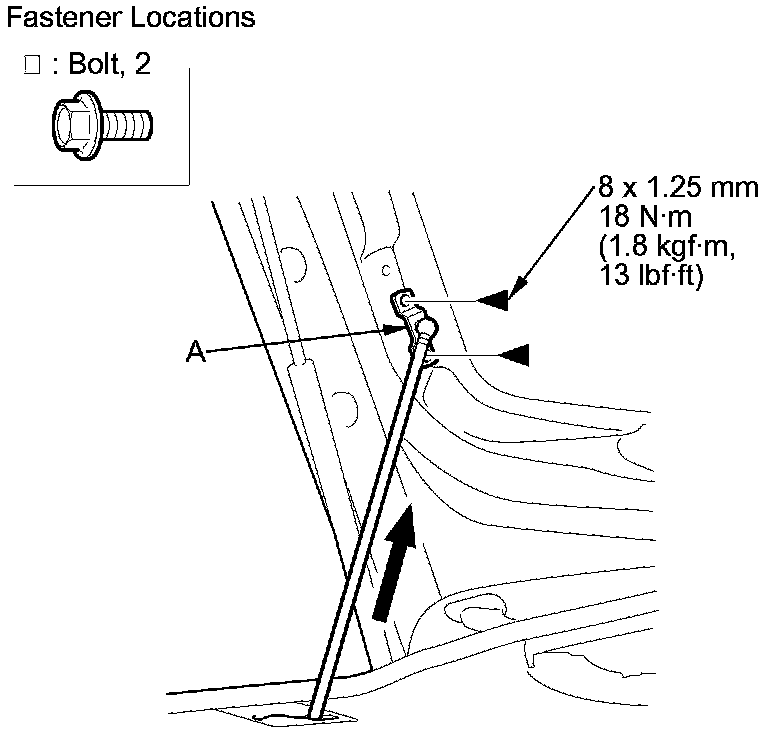 Fastener Locations

□ : Bolt, 2

8 x 1.25 mm
18 N·m
(1.8 kgf·m,
13 lbf·ft)

A