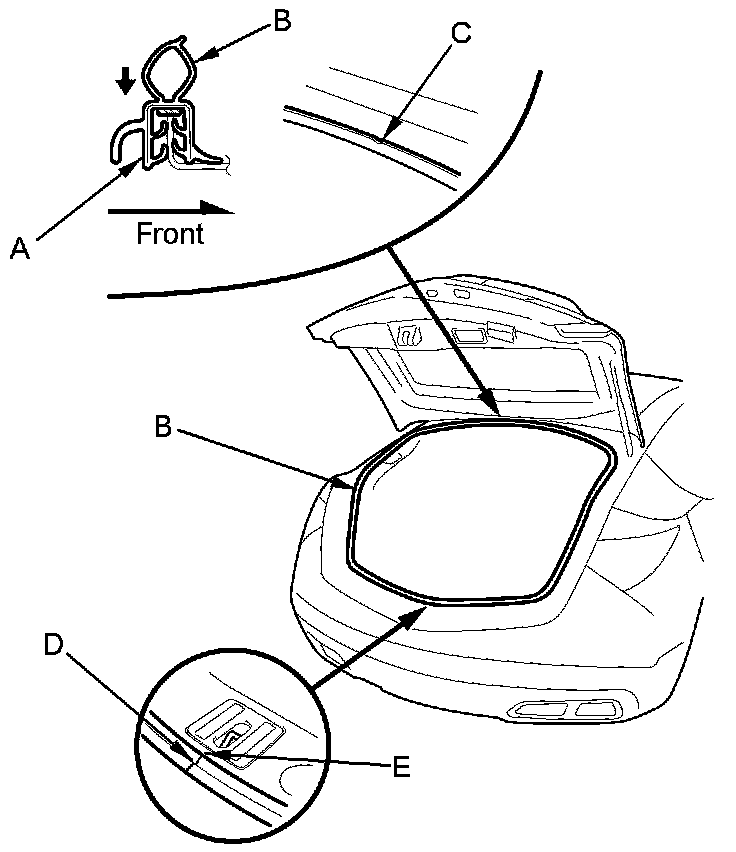 B
C
A
Front
B
D
E