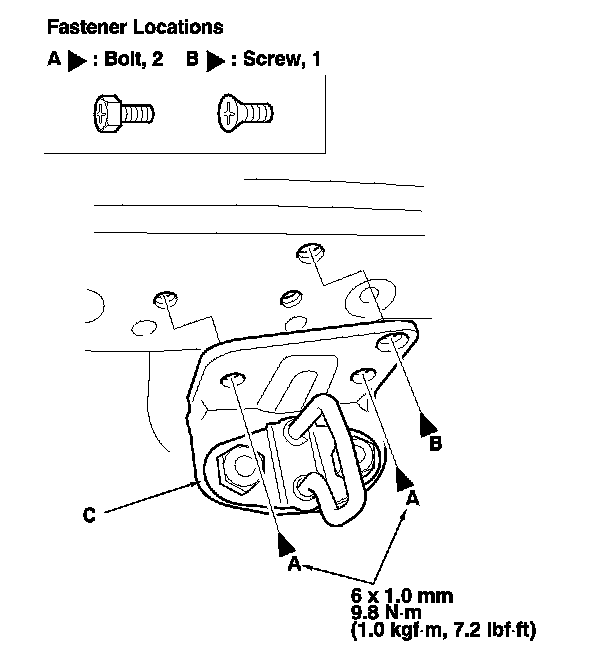 Fastener Locations

A ▶ : Bolt, 2 B ▶ : Screw, 1

B

A

C

A

6 x 1.0 mm
9.8 N·m
(1.0 kgf·m, 7.2 lbf·ft)