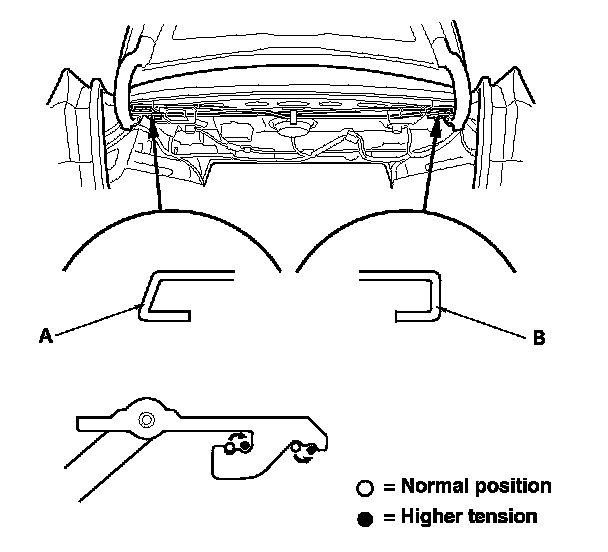 A

B

○ = Normal position

● = Higher tension