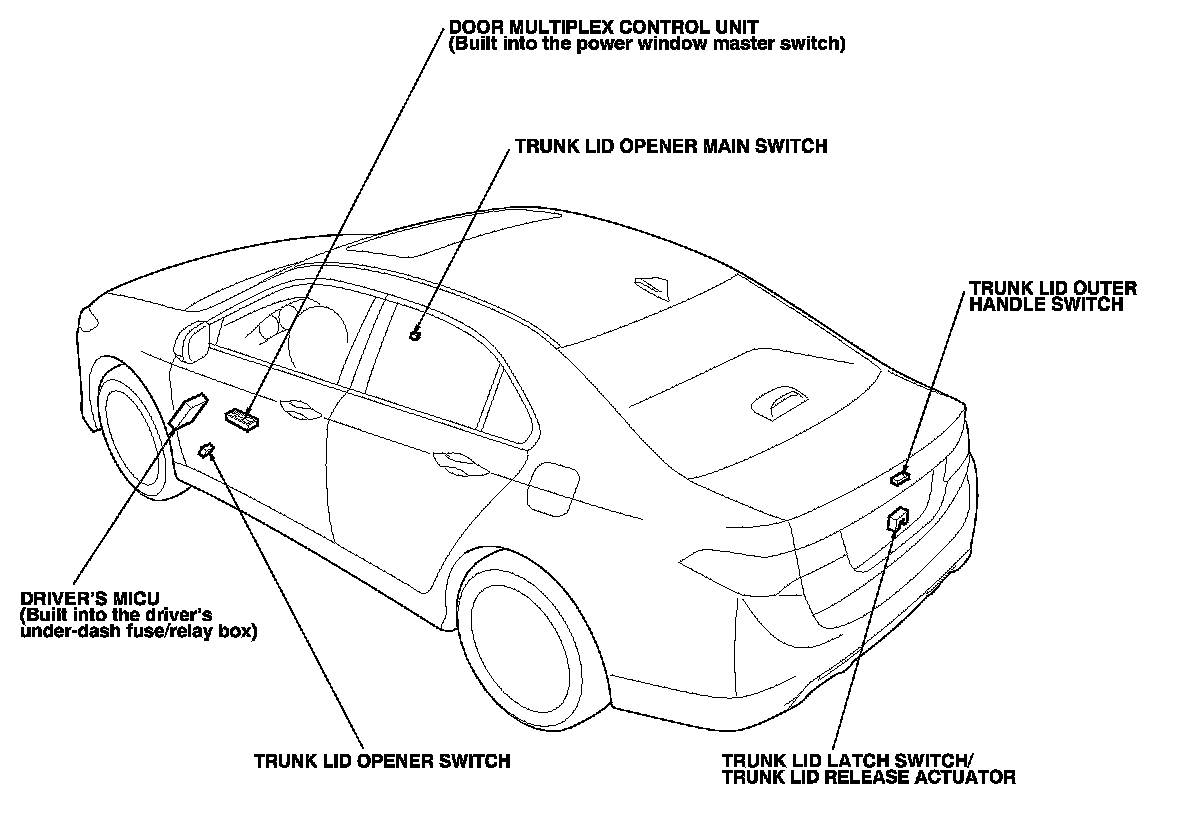 DOOR MULTIPLEX CONTROL UNIT
(Built into the power window master switch)

TRUNK LID OPENER MAIN SWITCH

TRUNK LID OUTER
HANDLE SWITCH

DRIVER'S MICU
(Built into the driver's
under-dash fuse/relay box)

TRUNK LID OPENER SWITCH

TRUNK LID LATCH SWITCH/
TRUNK LID RELEASE ACTUATOR