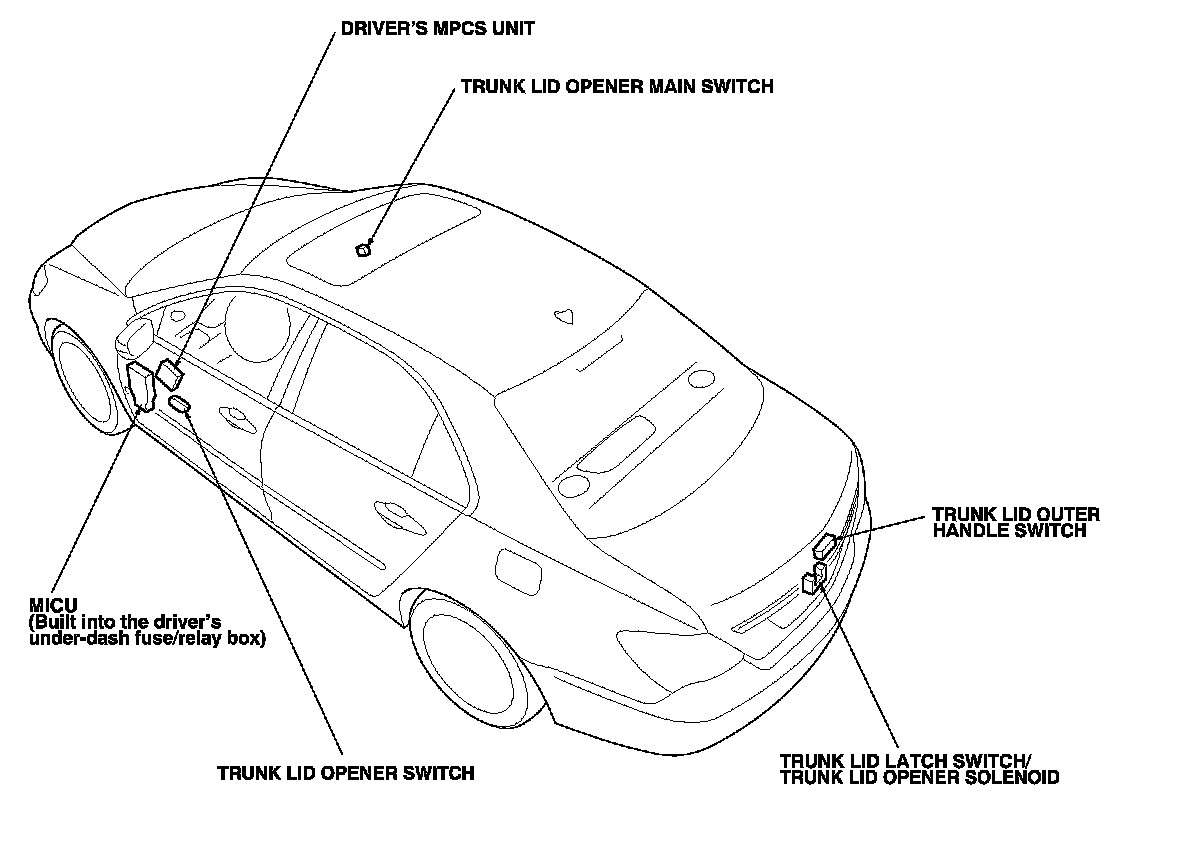 DRIVER'S MPCS UNIT

TRUNK LID OPENER MAIN SWITCH

TRUNK LID OUTER HANDLE SWITCH

MICU
(Built into the driver's under-dash fuse/relay box)

TRUNK LID OPENER SWITCH

TRUNK LID LATCH SWITCH/
TRUNK LID OPENER SOLENOID