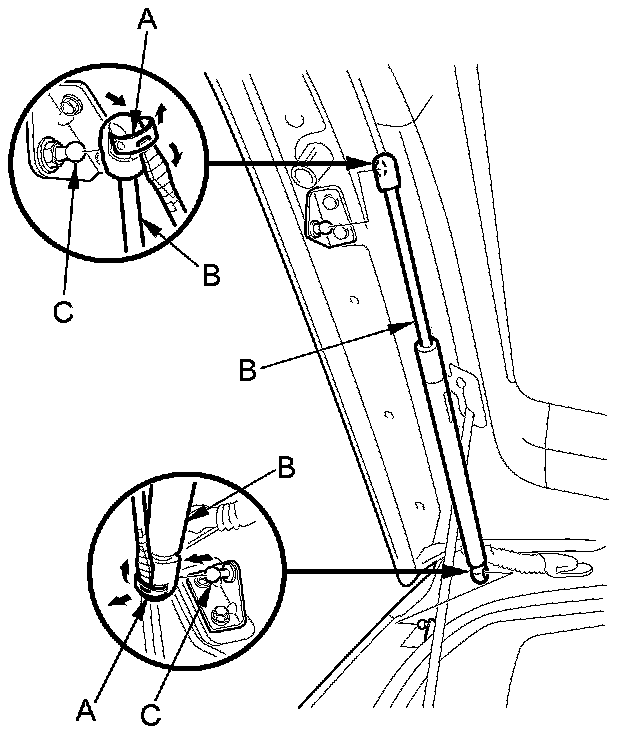 A
B
C
B
B
A
C