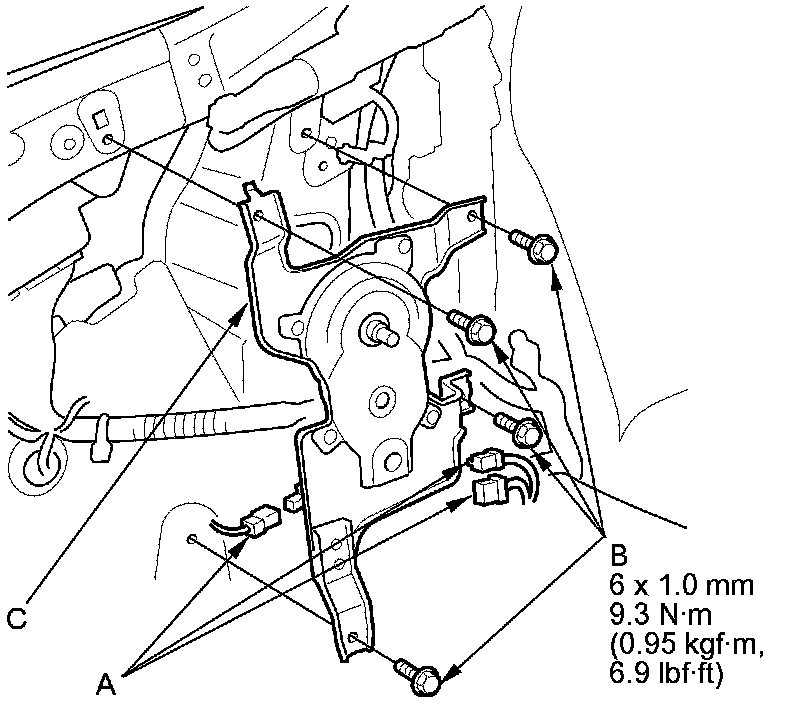 C

A

B
6 x 1.0 mm
9.3 N·m
(0.95 kgf·m,
6.9 lbf·ft)