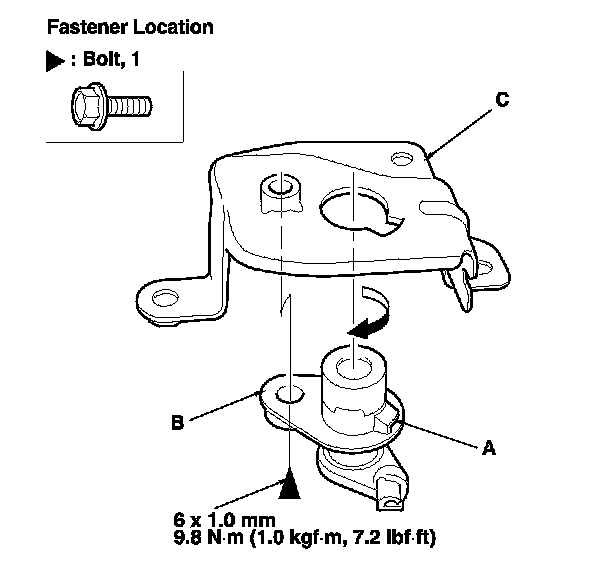 Fastener Location

▶ : Bolt, 1

C

B

A

6 x 1.0 mm
9.8 N·m (1.0 kgf·m, 7.2 lbf·ft)