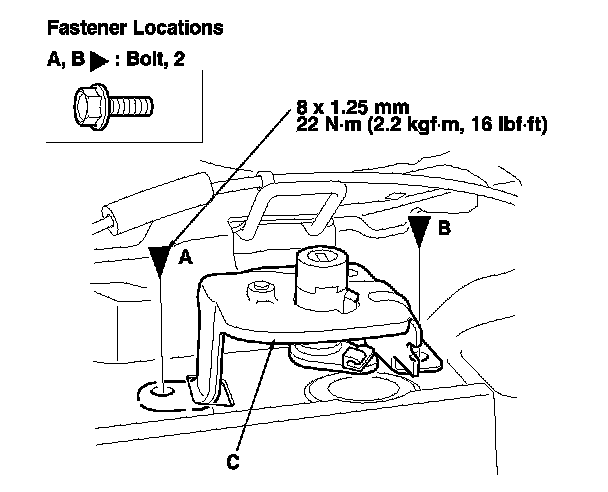 Fastener Locations

A, B ▶ : Bolt, 2

8 x 1.25 mm
22 N·m (2.2 kgf·m, 16 lbf·ft)

B

A

C