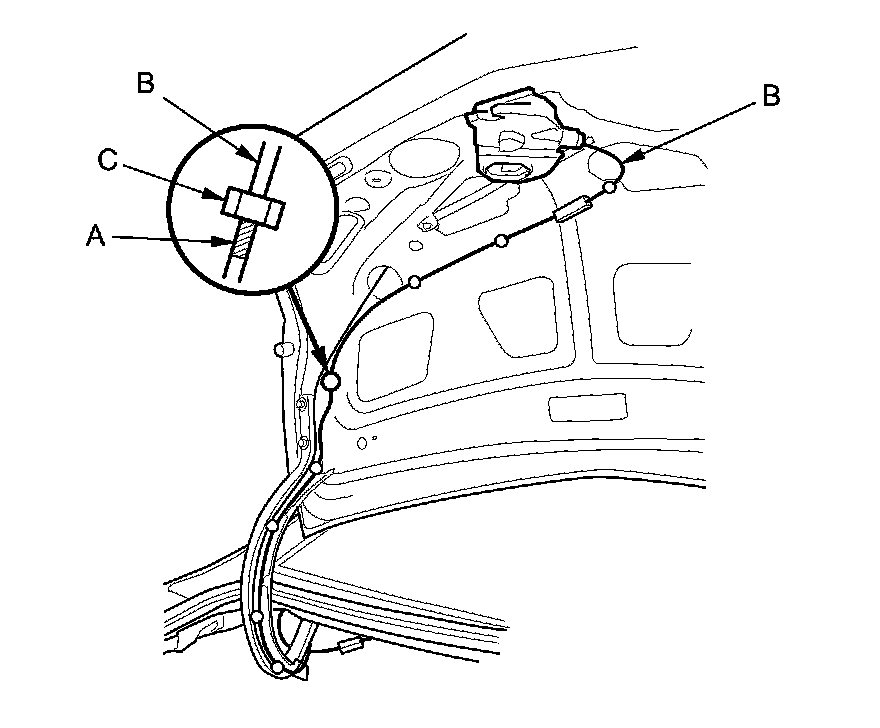 B
C
A
B