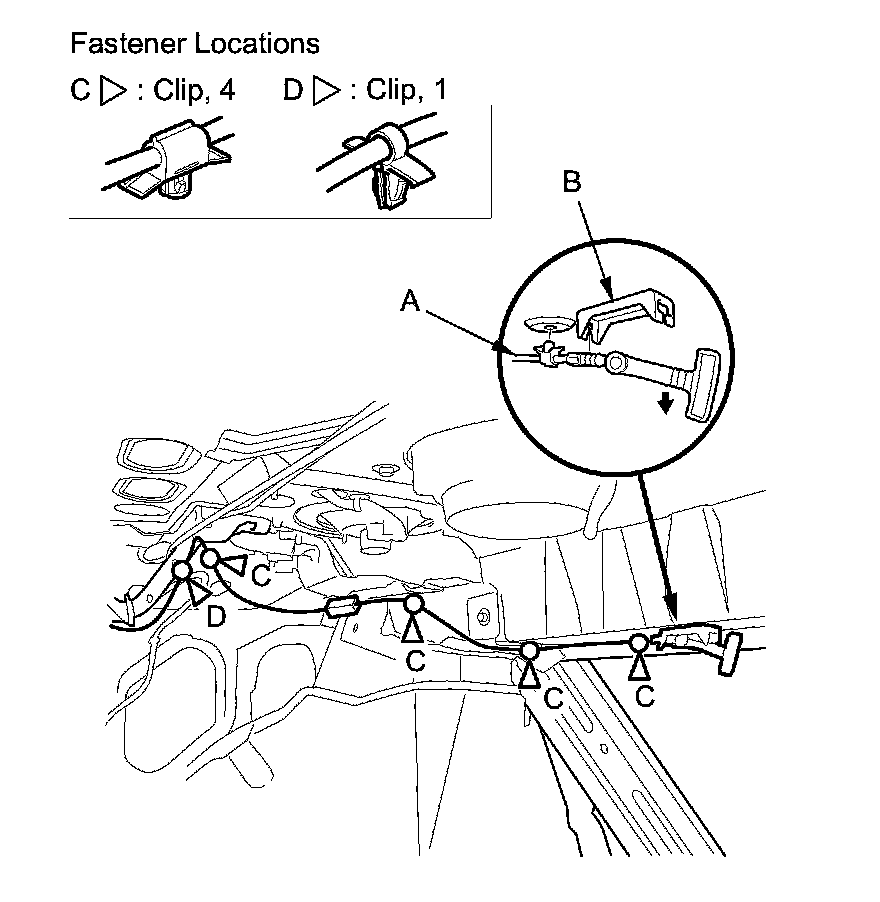 Fastener Locations

C ▷ : Clip, 4    D ▷ : Clip, 1

B

A

C

D

C

C

C