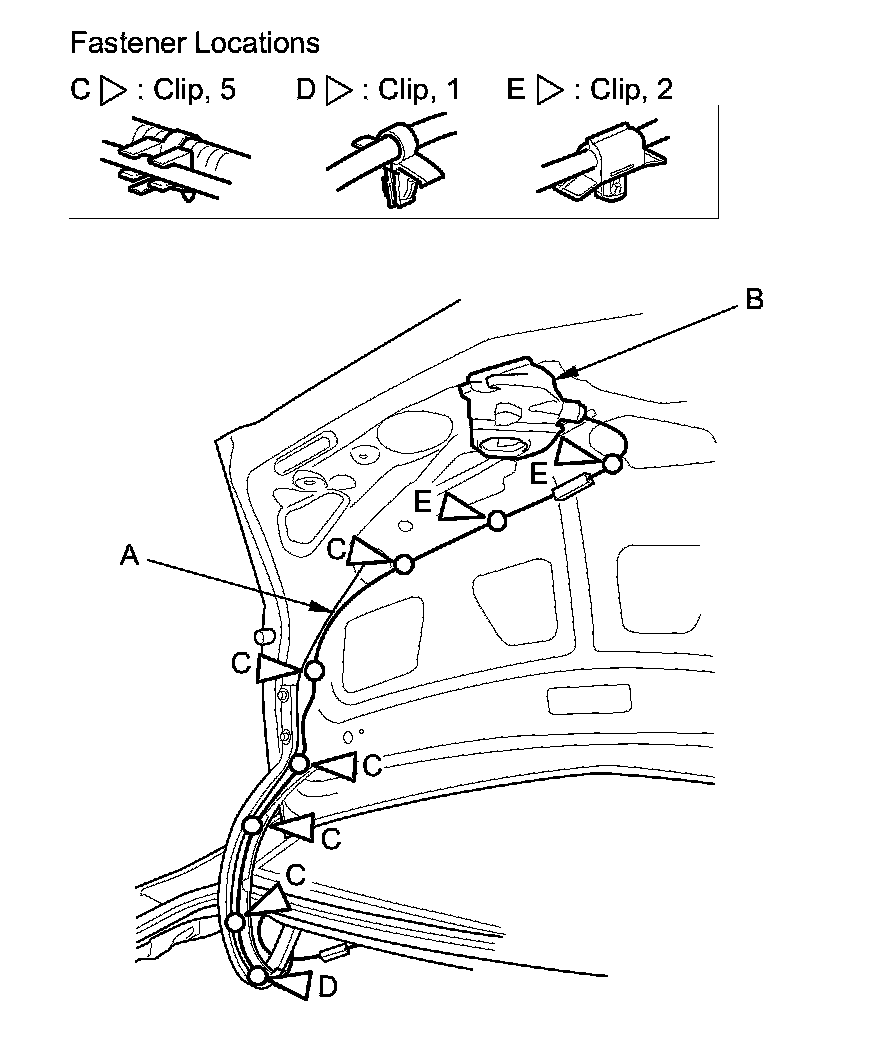 Fastener Locations

C ▷ : Clip, 5 D ▷ : Clip, 1 E ▷ : Clip, 2

B

E

E

C

A

C

C

C

C

D