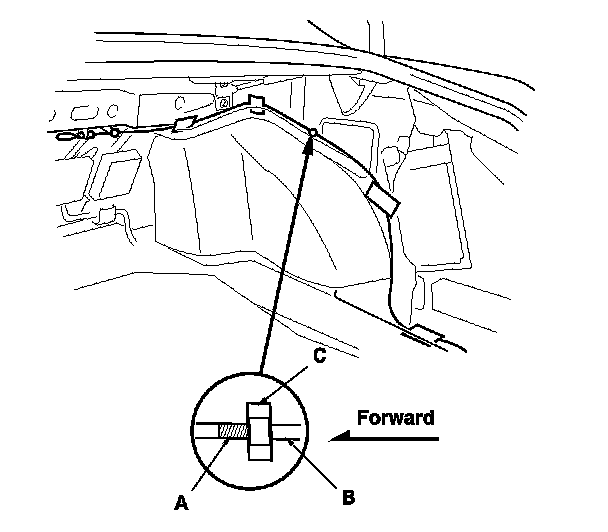 C
Forward
A
B