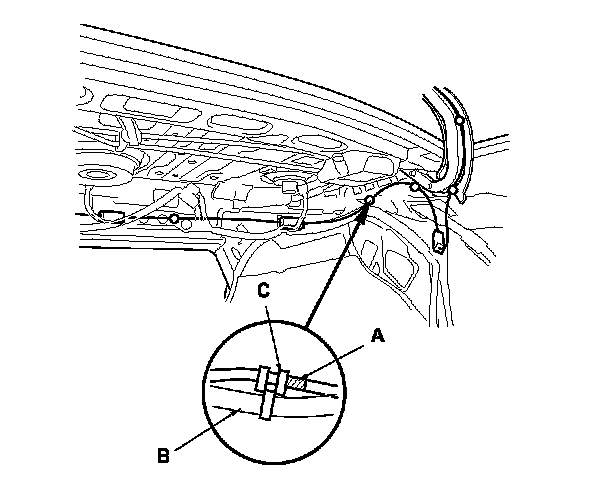 C
A
B