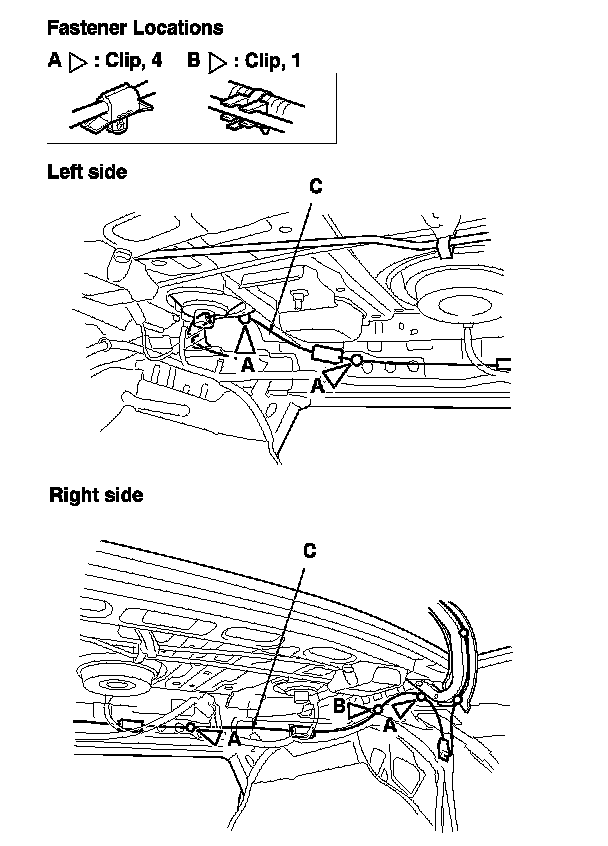 Fastener Locations

A ▷ : Clip, 4 B ▷ : Clip, 1

Left side

C

A

A

Right side

C

B

A

A