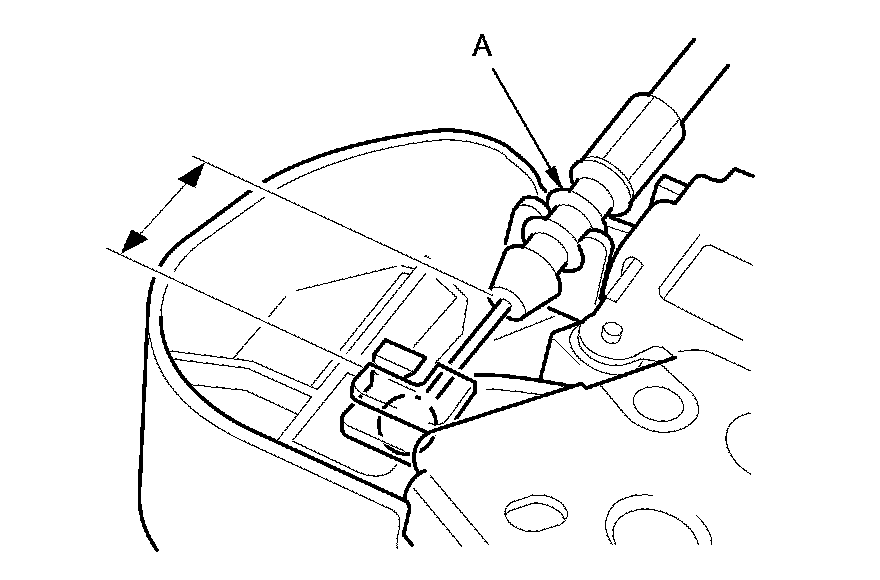 A