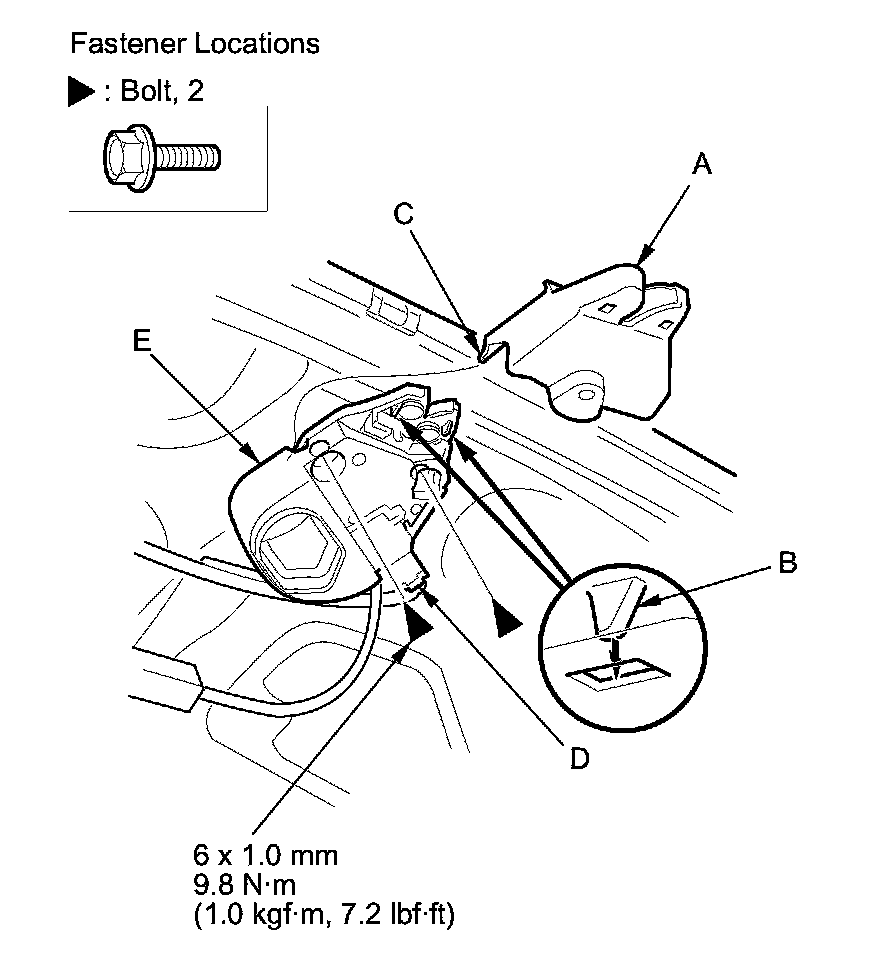 Fastener Locations

▶ : Bolt, 2

A

C

E

B

D

6 x 1.0 mm
9.8 N·m
(1.0 kgf·m, 7.2 lbf·ft)