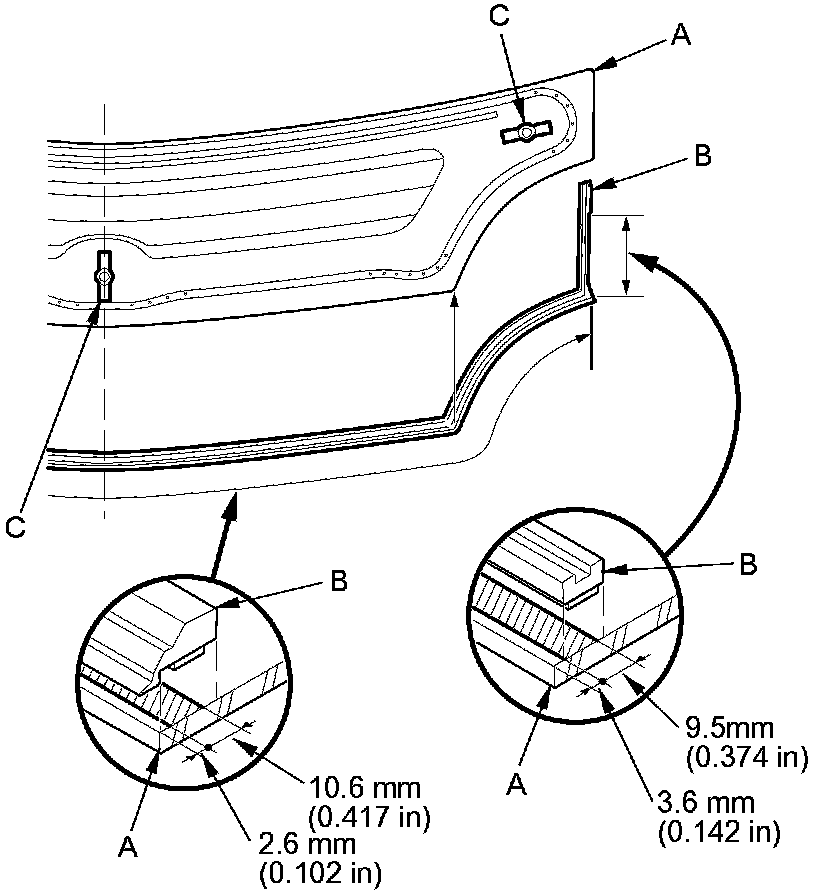 C
A
B
C
B
B
A
10.6 mm
(0.417 in)
2.6 mm
(0.102 in)
A
9.5mm
(0.374 in)
3.6 mm
(0.142 in)