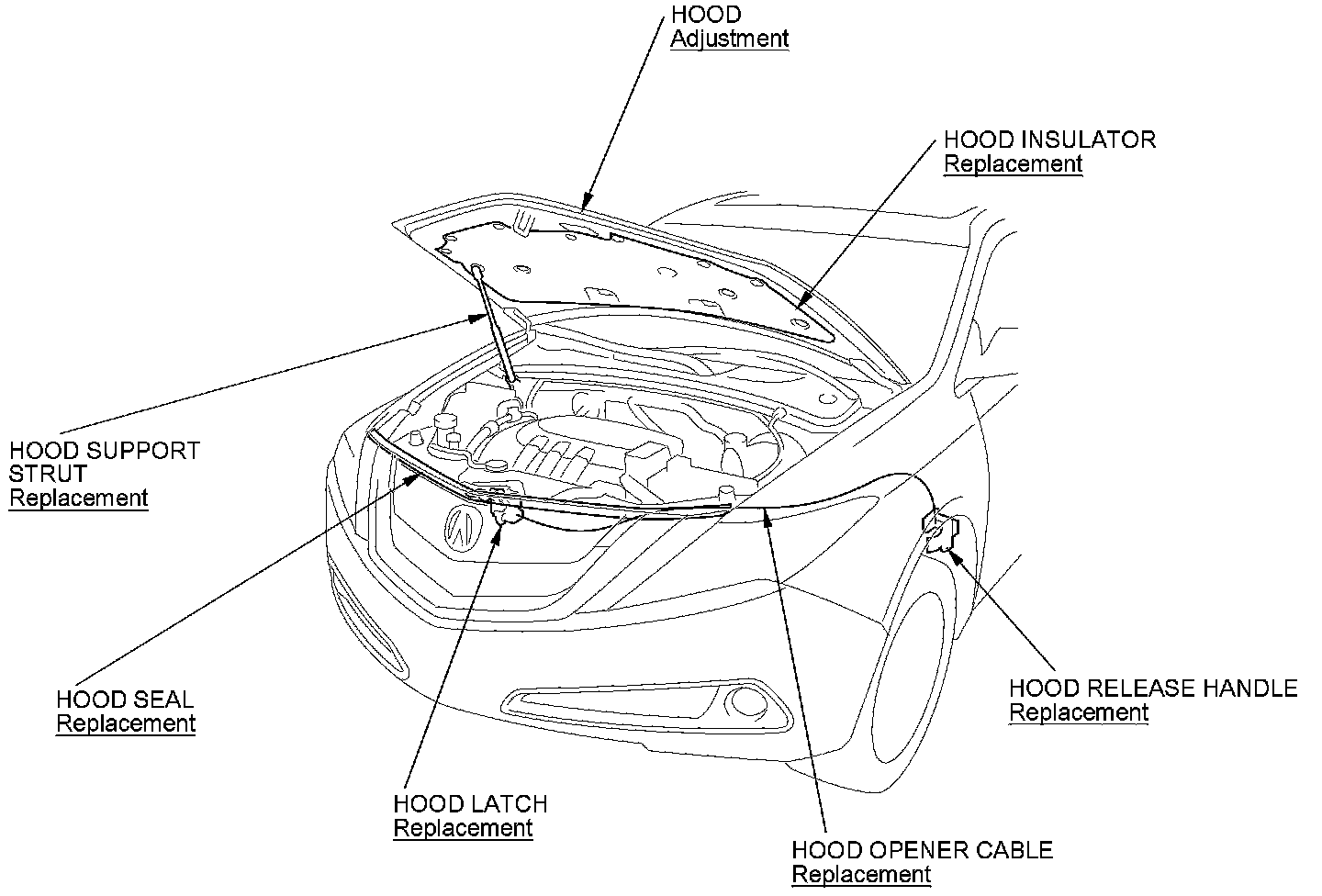 HOOD
Adjustment

HOOD INSULATOR
Replacement

HOOD SUPPORT STRUT
Replacement

HOOD SEAL
Replacement

HOOD LATCH
Replacement

HOOD OPENER CABLE
Replacement

HOOD RELEASE HANDLE
Replacement