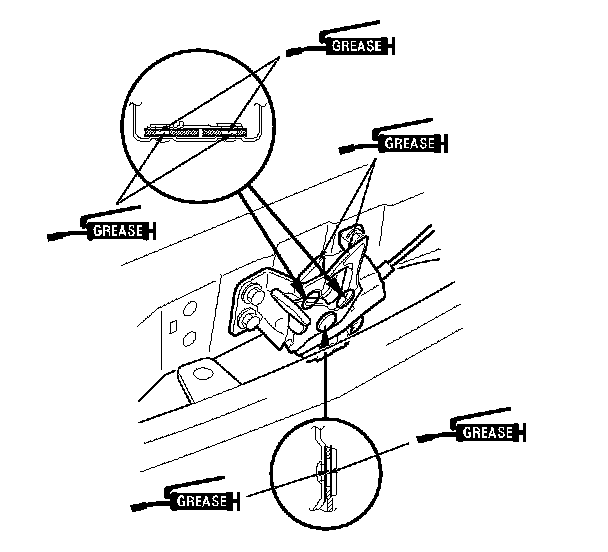 GREASE

GREASE

GREASE

GREASE

GREASE