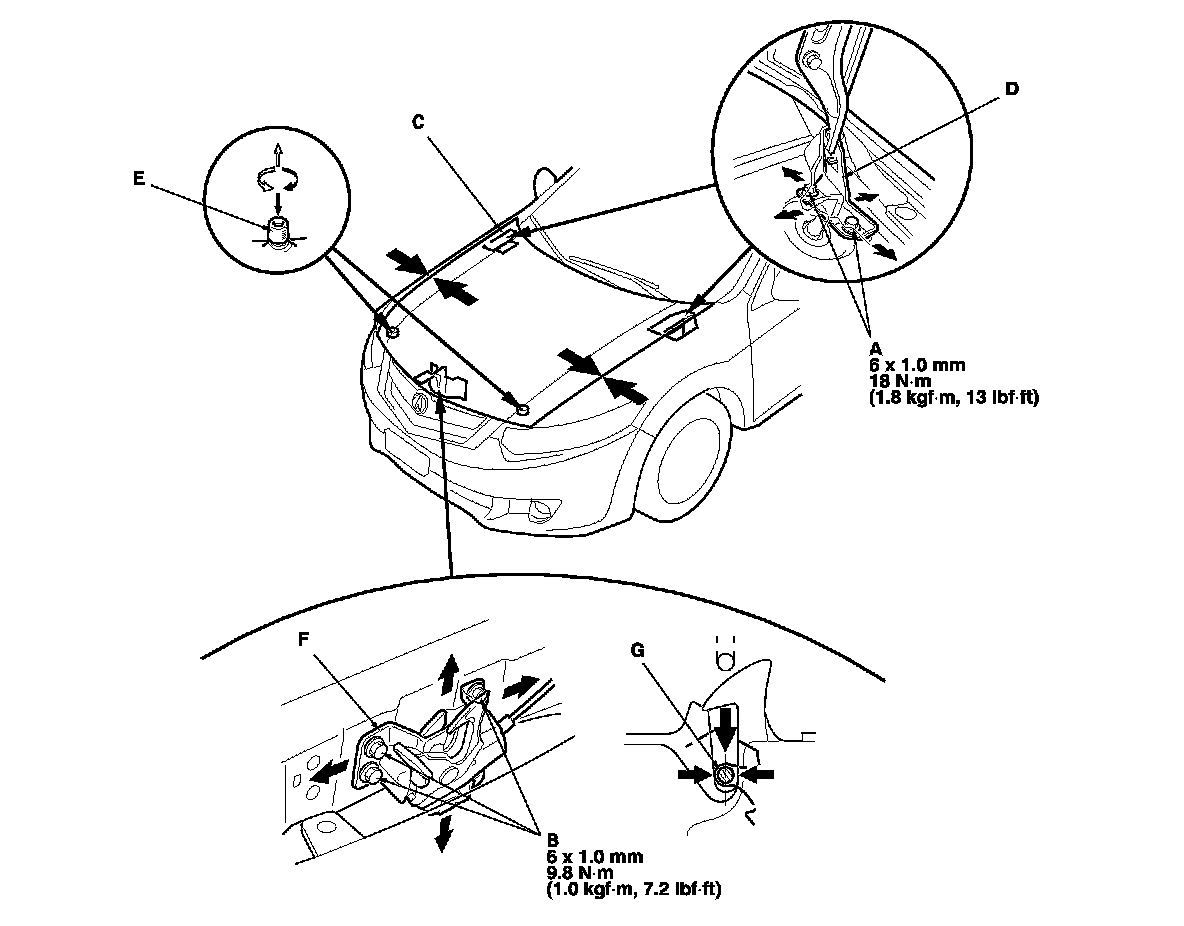 E

C

D

A
6 x 1.0 mm
18 N·m
(1.8 kgf·m, 13 lbf·ft)

F

G

B
6 x 1.0 mm
9.8 N·m
(1.0 kgf·m, 7.2 lbf·ft)