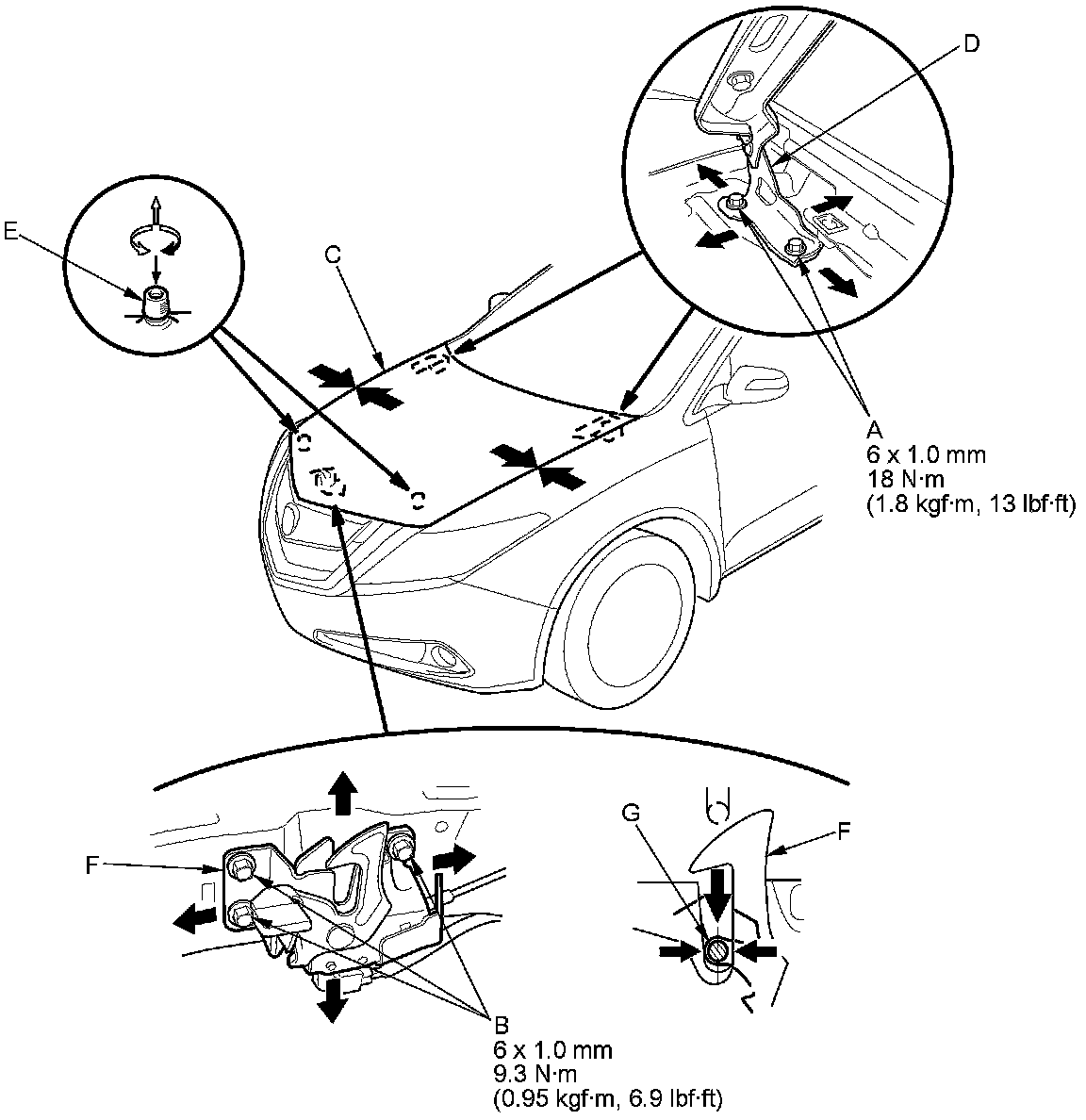 D

E

C

A
6 x 1.0 mm
18 N·m
(1.8 kgf·m, 13 lbf·ft)

F

G

F

B
6 x 1.0 mm
9.3 N·m
(0.95 kgf·m, 6.9 lbf·ft)