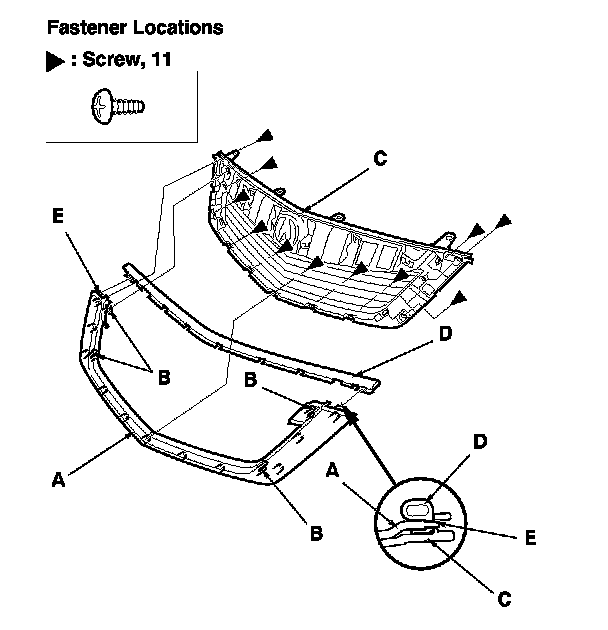 Fastener Locations

▶ : Screw, 11

C

E

D

B

B

A

B

D

A

E

C