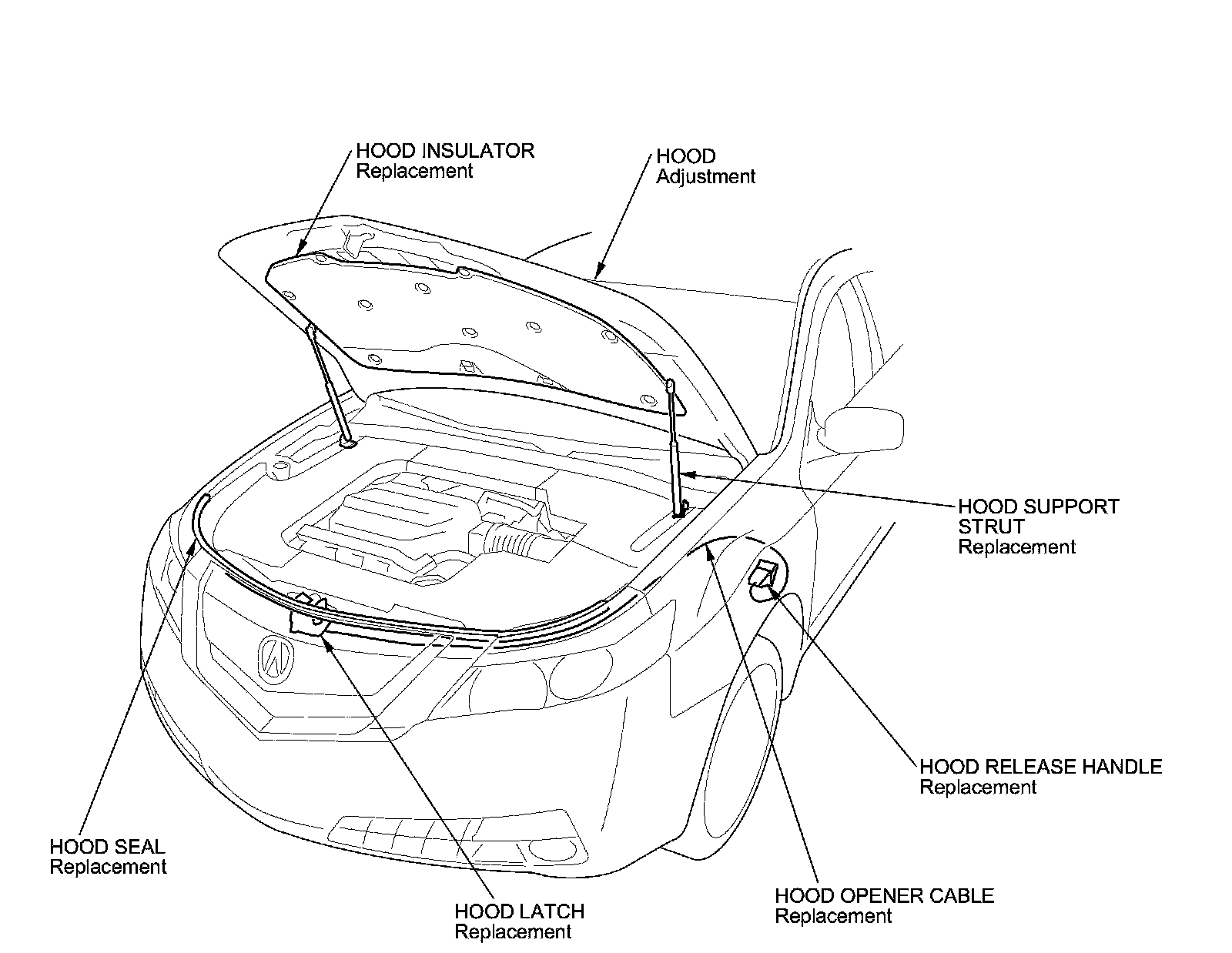 HOOD INSULATOR
Replacement

HOOD
Adjustment

HOOD SUPPORT
STRUT
Replacement

HOOD RELEASE HANDLE
Replacement

HOOD SEAL
Replacement

HOOD LATCH
Replacement

HOOD OPENER CABLE
Replacement