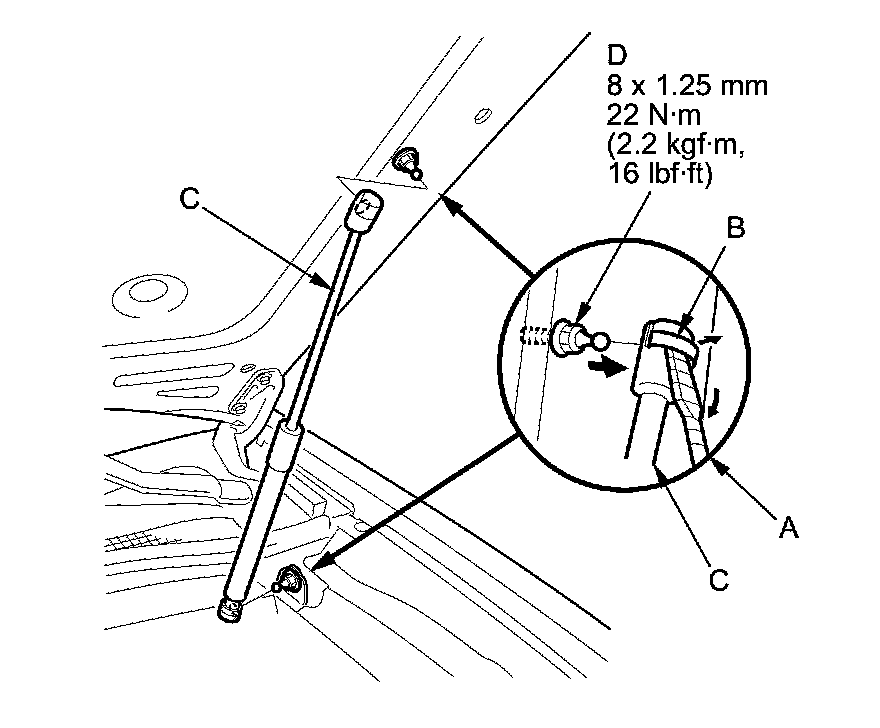 D
8 x 1.25 mm
22 N·m
(2.2 kgf·m,
16 lbf·ft)

C

B

A

C