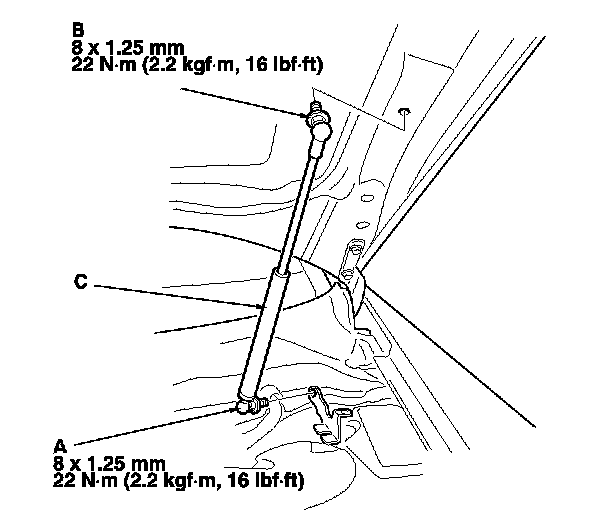 B
8 x 1.25 mm
22 N·m (2.2 kgf·m, 16 lbf·ft)

C

A
8 x 1.25 mm
22 N·m (2.2 kgf·m, 16 lbf·ft)