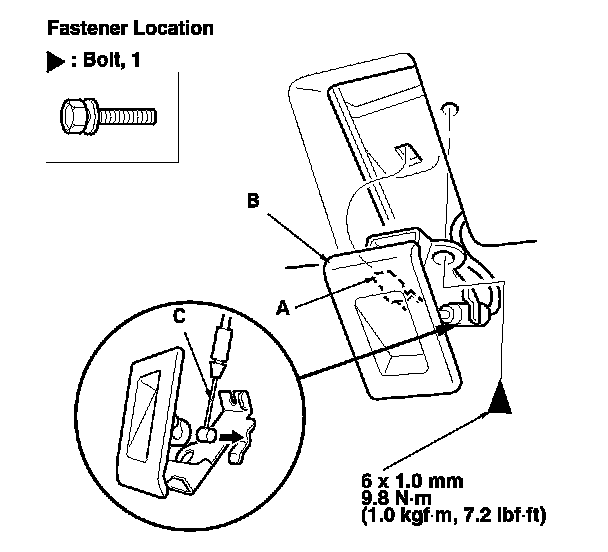 Fastener Location

▶ : Bolt, 1

B

A

C

6 x 1.0 mm
9.8 N·m
(1.0 kgf·m, 7.2 lbf·ft)