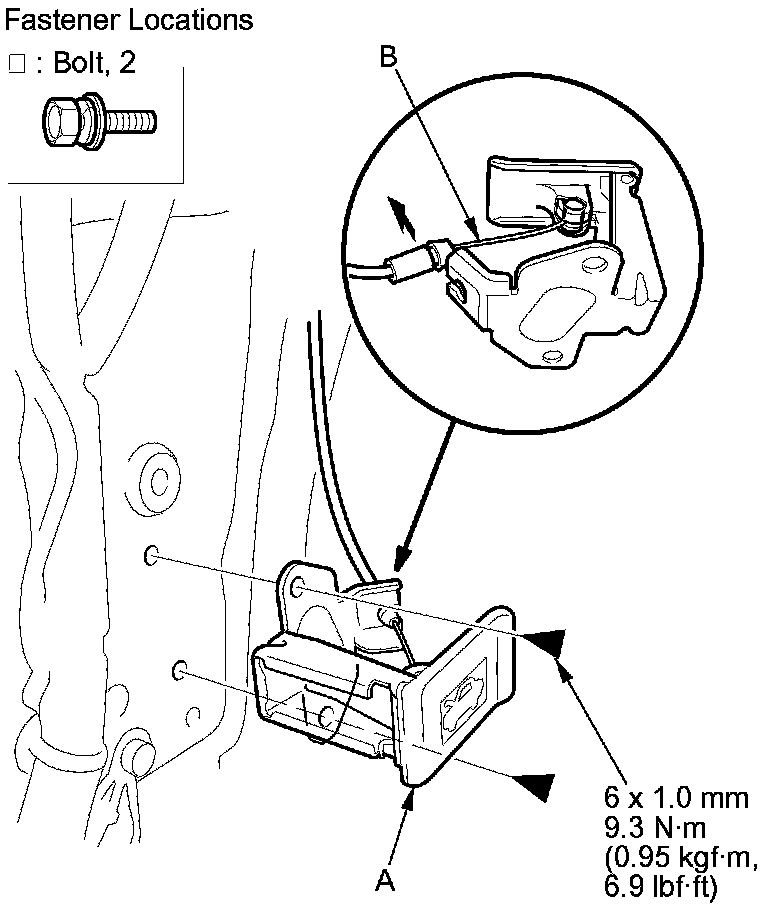 Fastener Locations

□ : Bolt, 2

B

6 x 1.0 mm
9.3 N·m
(0.95 kgf·m,
6.9 lbf·ft)

A