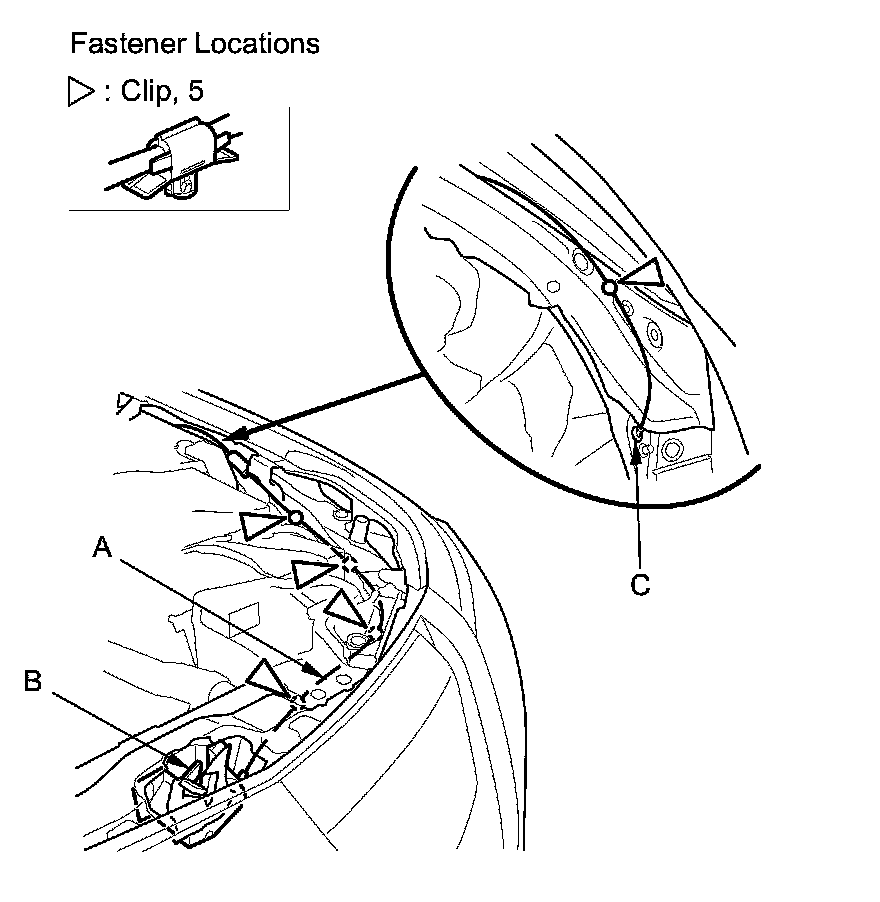 Fastener Locations

▷ : Clip, 5

A

B

C