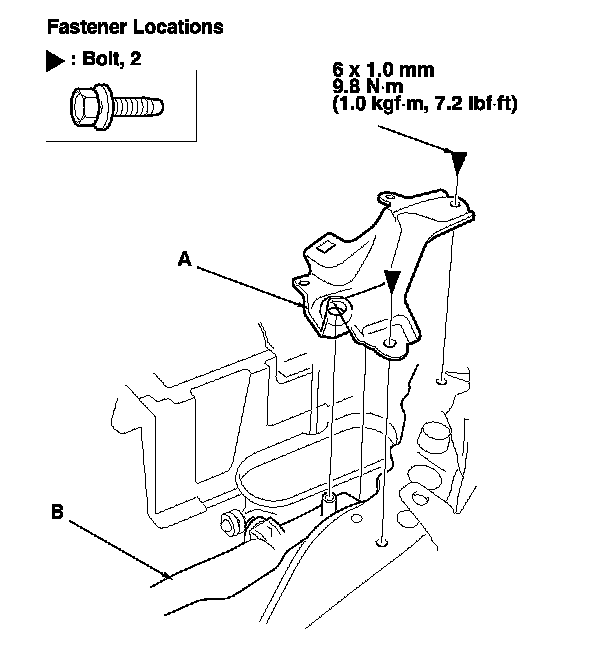 Fastener Locations

▶ : Bolt, 2

6 x 1.0 mm
9.8 N·m
(1.0 kgf·m, 7.2 lbf·ft)

A

B