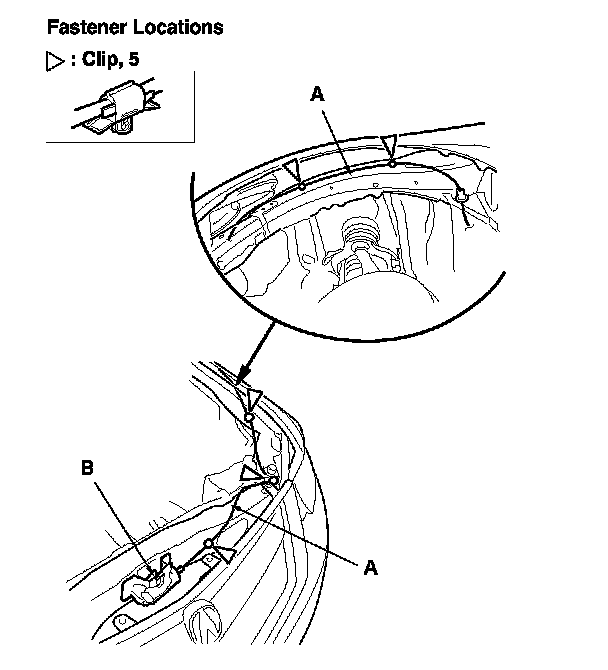 Fastener Locations

▷ : Clip, 5

A

B

A