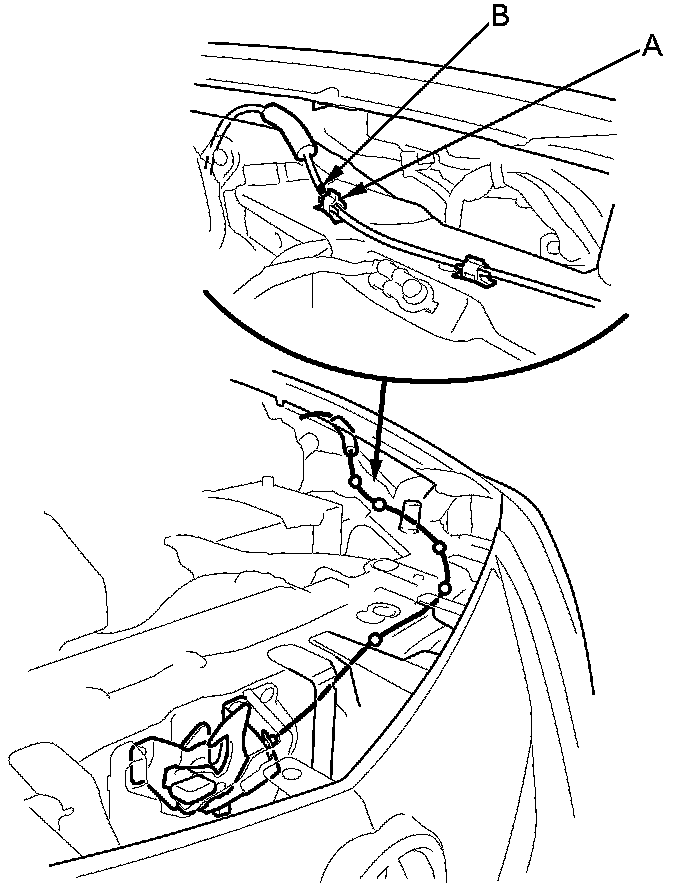 B
A