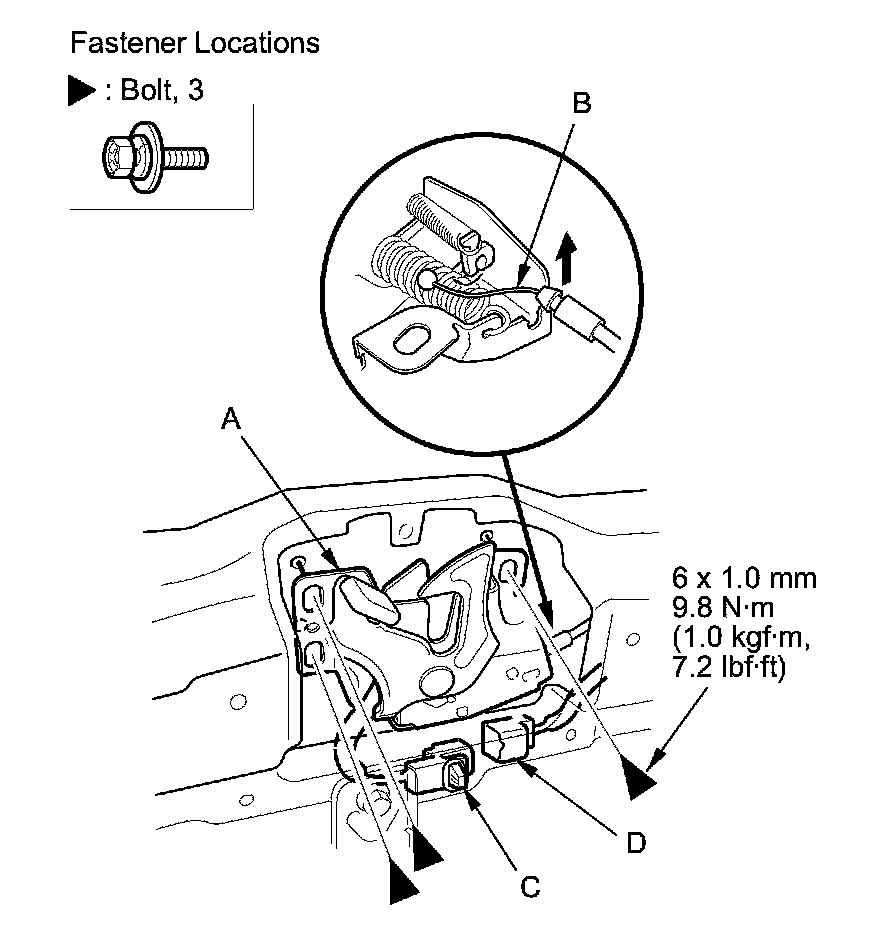 Fastener Locations
▶ : Bolt, 3

B

A

6 x 1.0 mm
9.8 N·m
(1.0 kgf·m,
7.2 lbf·ft)

D

C