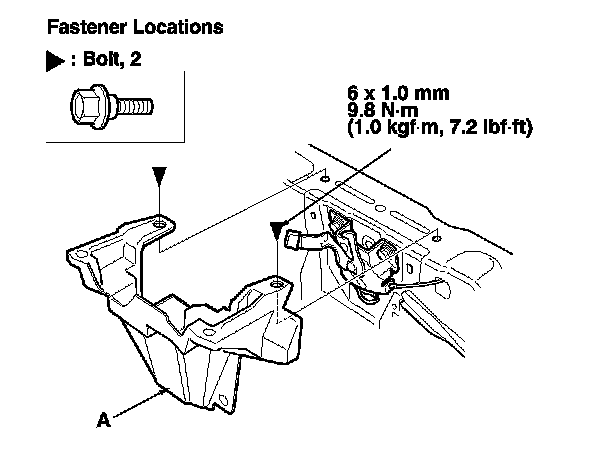 Fastener Locations

▶ : Bolt, 2

6 x 1.0 mm
9.8 N·m
(1.0 kgf·m, 7.2 lbf·ft)

A