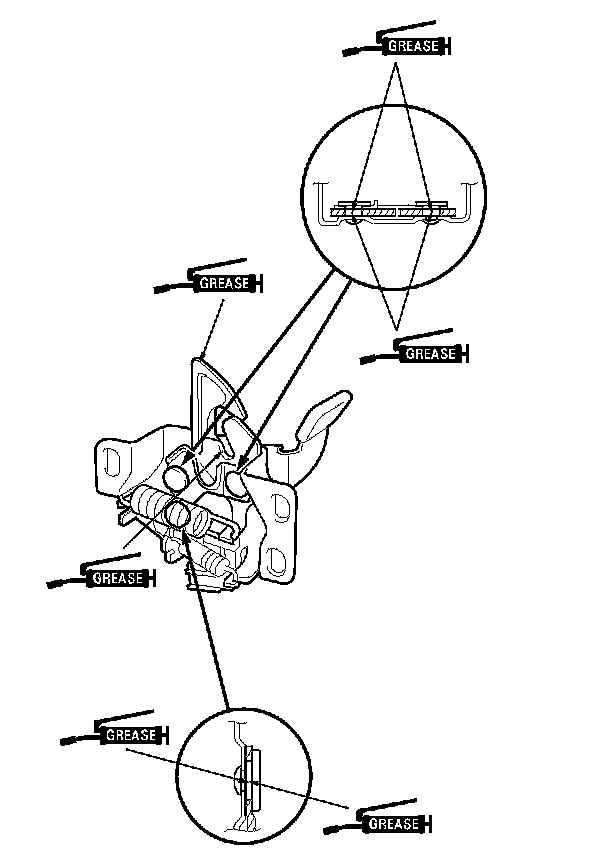 GREASE

GREASE

GREASE

GREASE

GREASE

GREASE