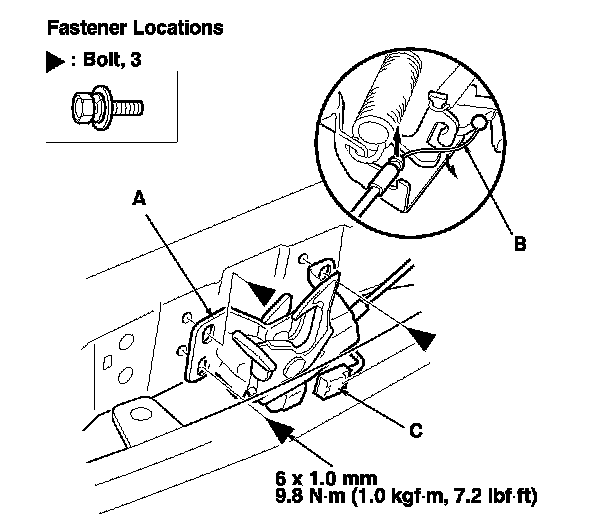 Fastener Locations

▶ : Bolt, 3

A

B

C

6 x 1.0 mm
9.8 N·m (1.0 kgf·m, 7.2 lbf·ft)