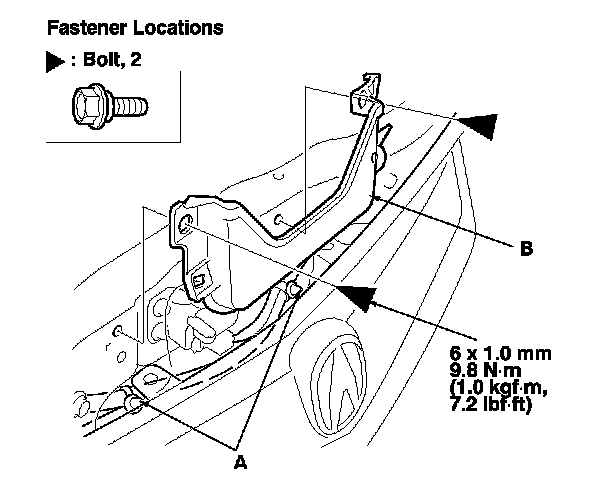 Fastener Locations

▶ : Bolt, 2

B

6 x 1.0 mm
9.8 N·m
(1.0 kgf·m,
7.2 lbf·ft)

A