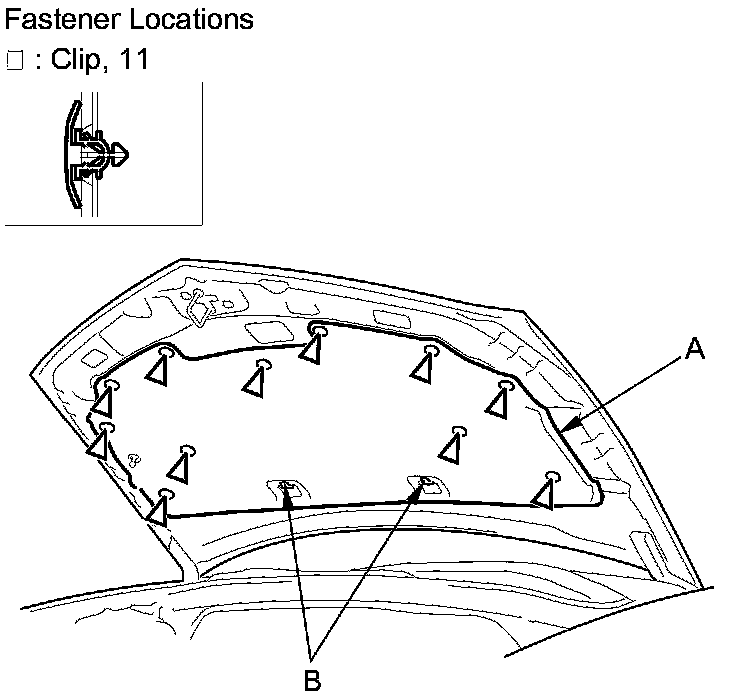 Fastener Locations
□ : Clip, 11

A

B